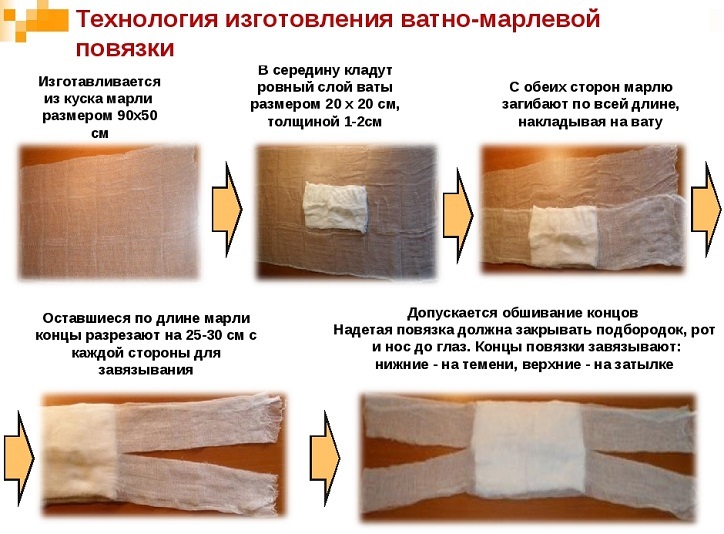 Технология изготовления ватно-марлевой повязки

Изготавливается из куска марли размером 90х50 см

В середину кладут ровный слой ваты размером 20 х 20 см, толщиной 1-2см

С обеих сторон марлю загибают по всей длине, накладывая на вату

Оставшиеся по длине марли концы разрезают на 25-30 см с каждой стороны для завязывания

Допускается обшивание концов
Надетая повязка должна закрывать подбородок, рот и нос до глаз. Концы повязки завязывают: нижние - на темени, верхние - на затылке